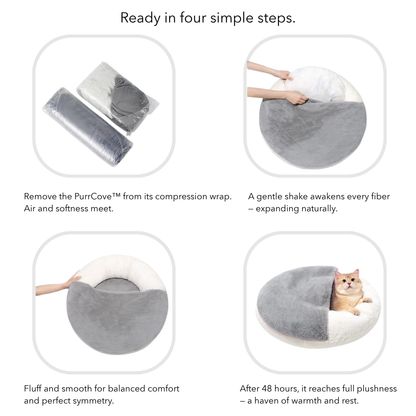 Ready in four simple steps.

Remove the PurrCove™ from its compression wrap. Air and softness meet.

A gentle shake awakens every fiber – expanding naturally.

Fluff and smooth for balanced comfort and perfect symmetry.

After 48 hours, it reaches full plushness – a haven of warmth and rest.